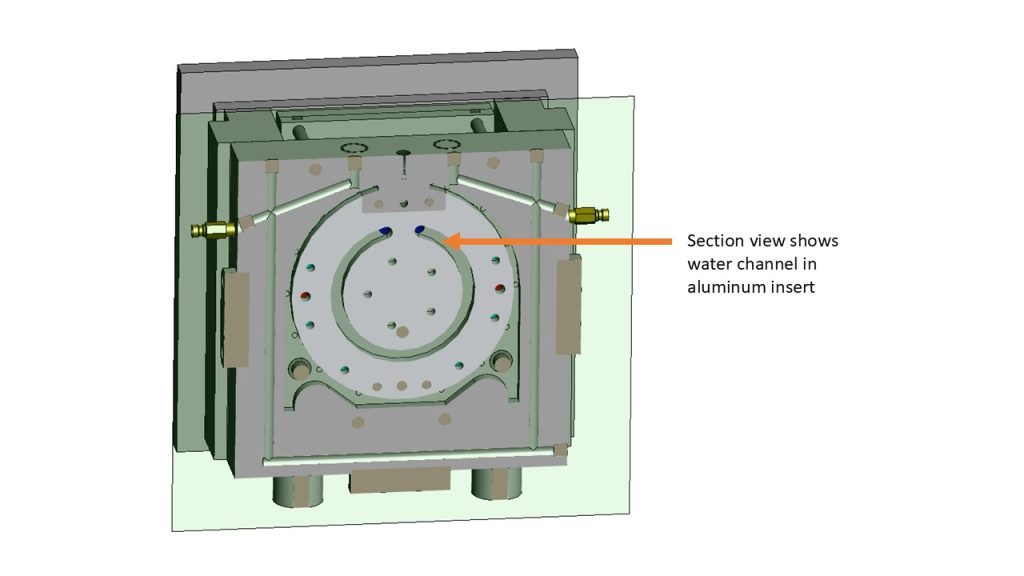 Section view shows water channel in aluminum insert